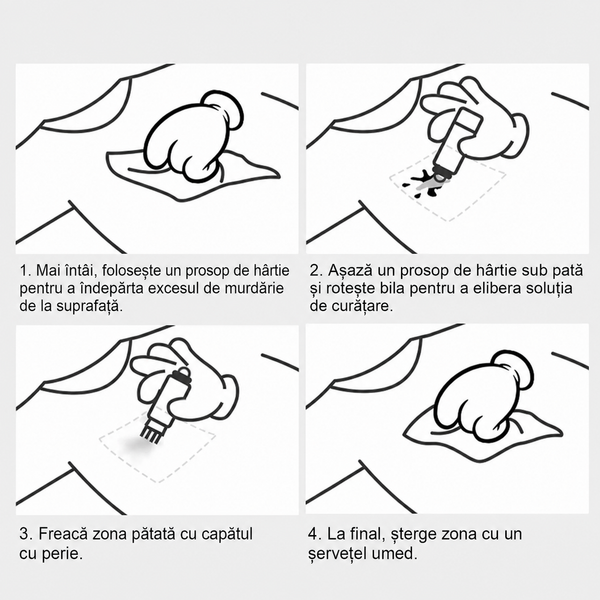 1. Mai întâi, folosește un prosop de hârtie pentru a îndepărta excesul de murdărie de la suprafață.

2. Așază un prosop de hârtie sub pată și rotește bila pentru a elibera soluția de curățare.

3. Freacă zona pătată cu capătul cu perie.

4. La final, șterge zona cu un șervețel umed.